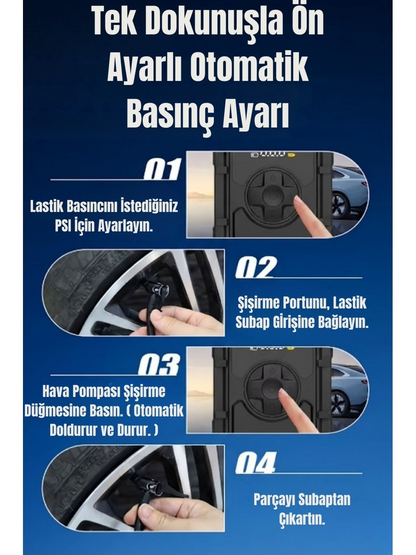 Tek Dokunuşla Ön Ayarlı Otomatik Basınç Ayarı

01

Lastik Basıncını İstediğiniz PSI İçin Ayarlayın.

02

Şişirme Portunu, Lastik Subap Girişine Bağlayın.

03

Hava Pompası Şişirme Düğmesine Basın. ( Otomatik Doldurur ve Durur. )

04

Parçayı Subaptan Çıkartın.