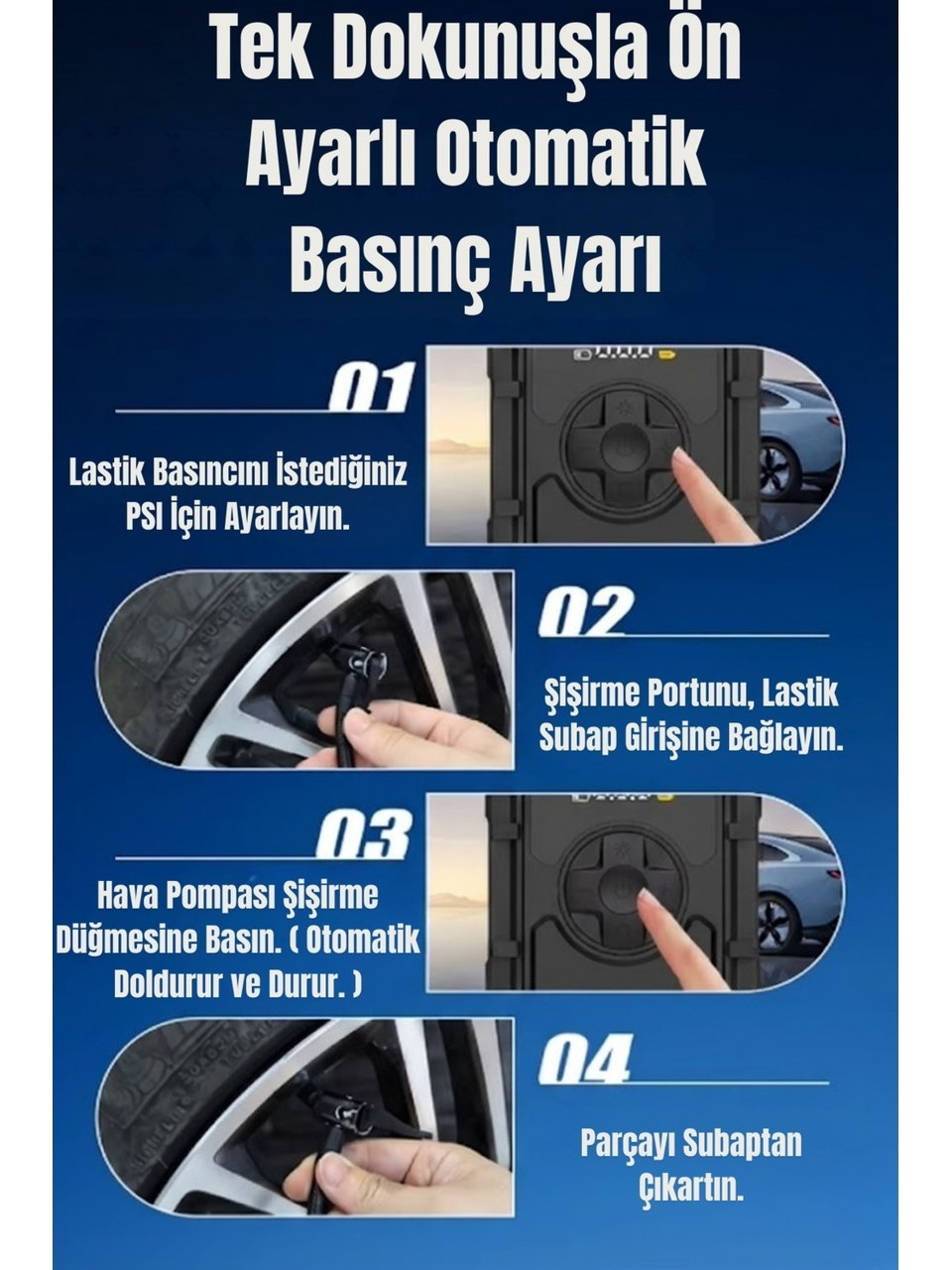 Tek Dokunuşla Ön Ayarlı Otomatik Basınç Ayarı

01

Lastik Basıncını İstediğiniz PSI İçin Ayarlayın.

02

Şişirme Portunu, Lastik Subap Girişine Bağlayın.

03

Hava Pompası Şişirme Düğmesine Basın. ( Otomatik Doldurur ve Durur. )

04

Parçayı Subaptan Çıkartın.