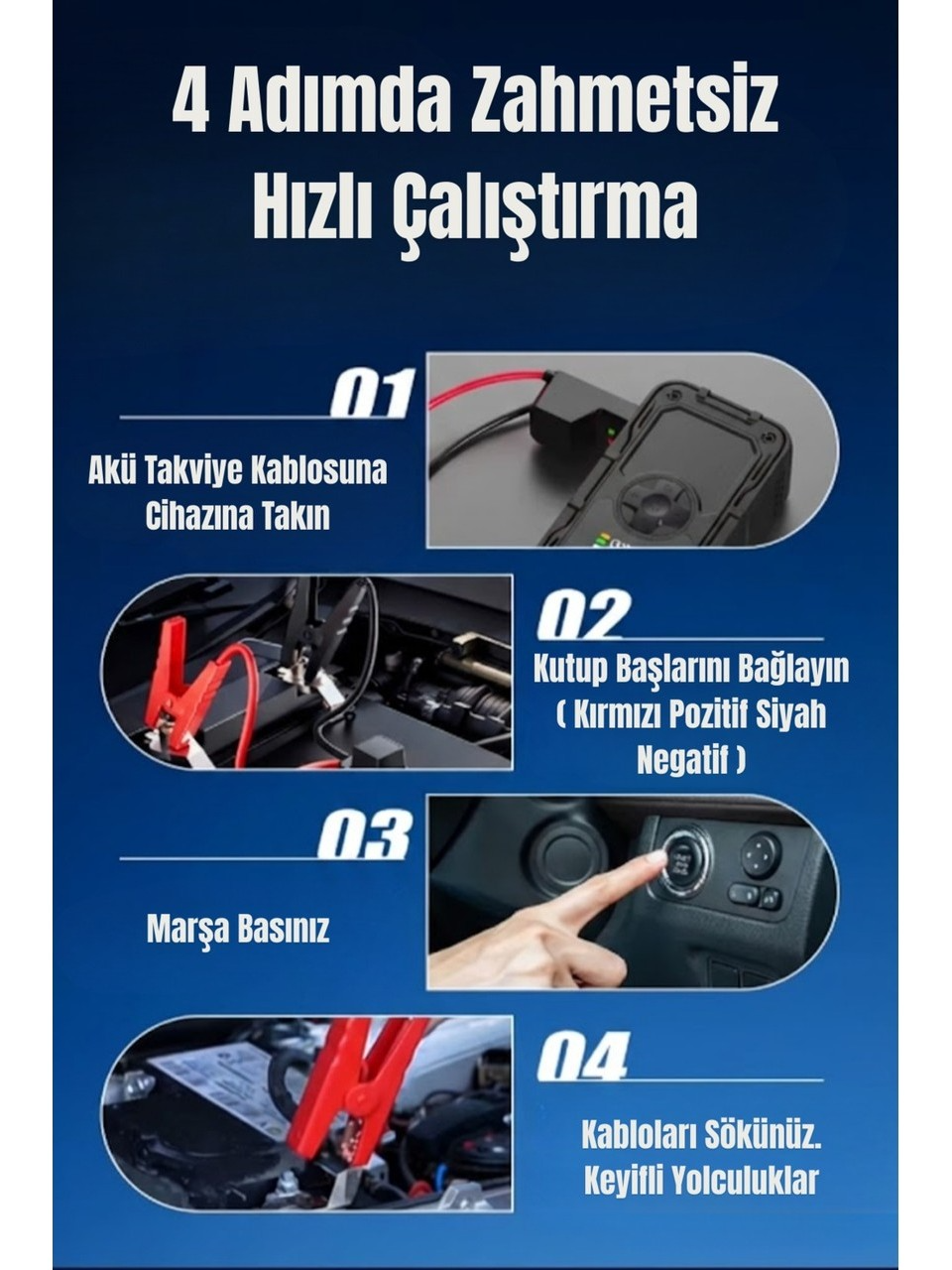 4 Adımda Zahmetsiz Hızlı Çalıştırma

01

Akü Takviye Kablosuna Cihazına Takın

02

Kutup Başlarını Bağlayın ( Kırmızı Pozitif Siyah Negatif )

03

Marşa Basınız

04

Kabloları Sökünüz. Keyifli Yolculuklar